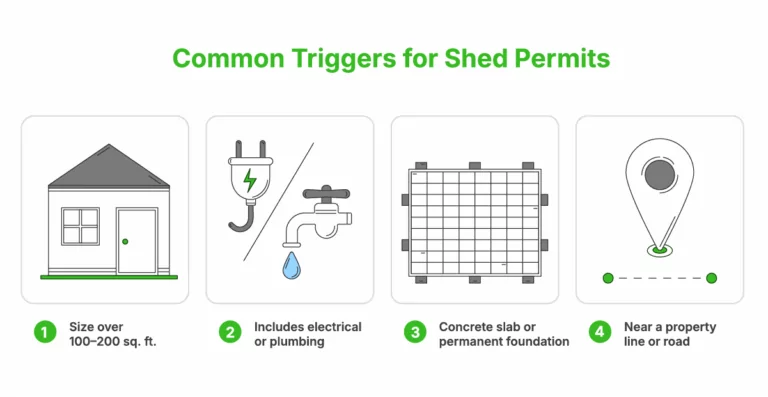 Common Triggers for Shed Permits

1 Size over 100–200 sq. ft.

2 Includes electrical or plumbing

3 Concrete slab or permanent foundation

4 Near a property line or road