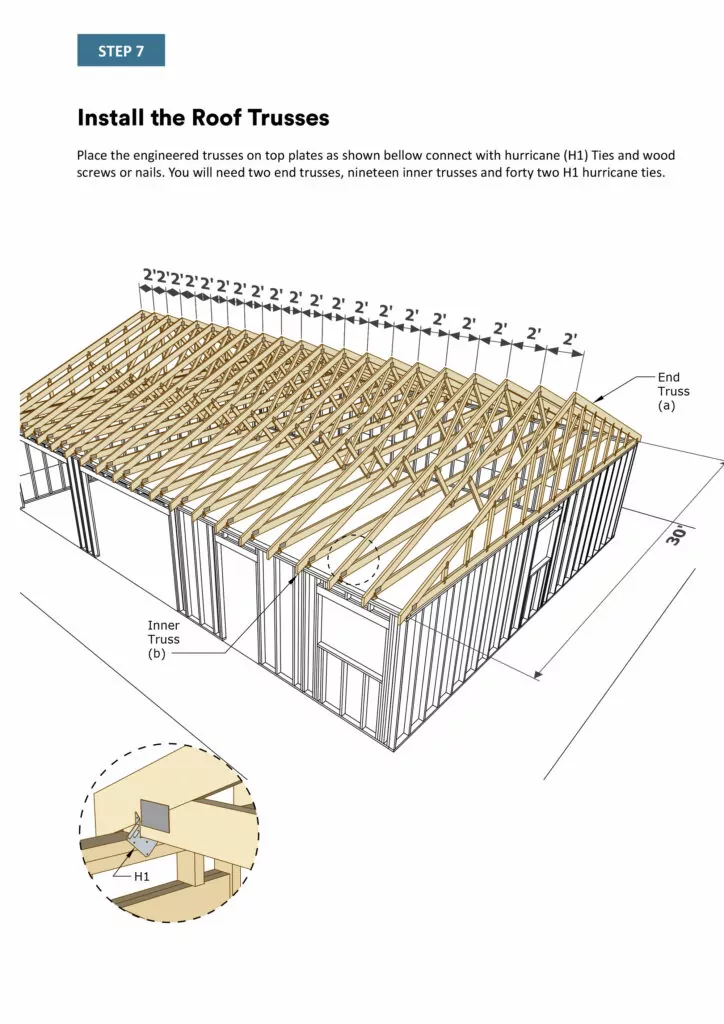 STEP 7

Install the Roof Trusses

Place the engineered trusses on top plates as shown bellow connect with hurricane (H1) Ties and wood screws or nails. You will need two end trusses, nineteen inner trusses and forty two H1 hurricane ties.

2' 2' 2' 2' 2' 2' 2' 2' 2' 2' 2' 2' 2' 2' 2' 2' 2' 2' 2' 2'

End Truss (a)

30'

Inner Truss (b)

H1