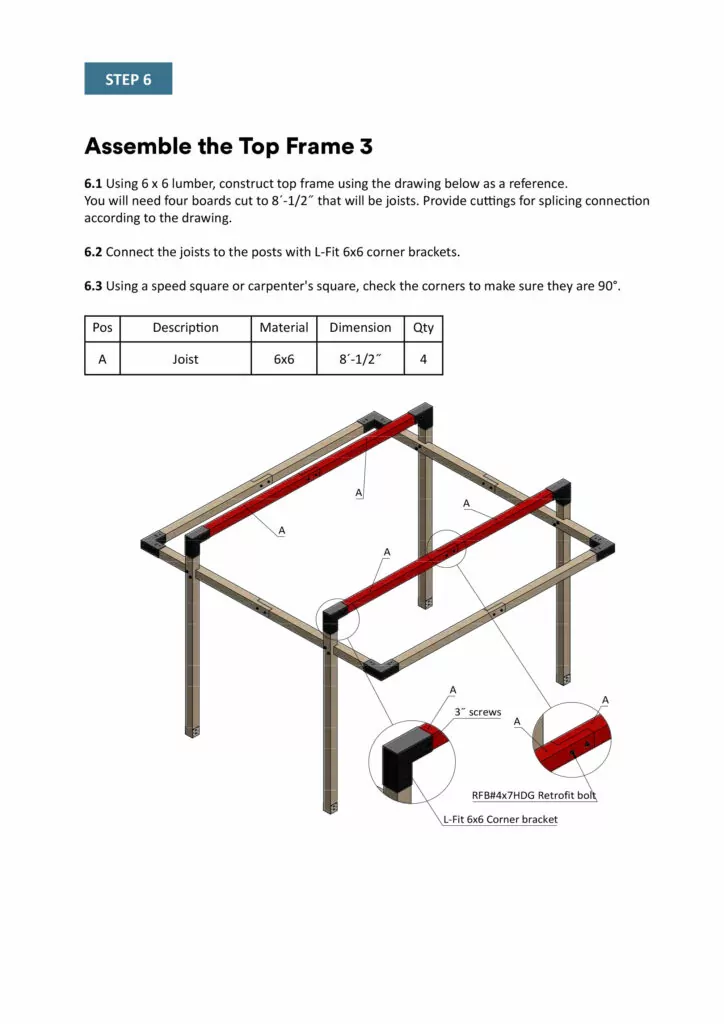 STEP 6

Assemble the Top Frame 3

6.1 Using 6 x 6 lumber, construct top frame using the drawing below as a reference. You will need four boards cut to 8´-1/2˝ that will be joists. Provide cuttings for splicing connection according to the drawing.

6.2 Connect the joists to the posts with L-Fit 6x6 corner brackets.

6.3 Using a speed square or carpenter's square, check the corners to make sure they are 90°.

| Pos | Description | Material | Dimension | Qty |
|---|---|---|---|---|
| A | Joist | 6x6 | 8´-1/2˝ | 4 |

A
A
A
A
A
3˝ screws
A
A
RFB#4x7HDG Retrofit bolt
L-Fit 6x6 Corner bracket