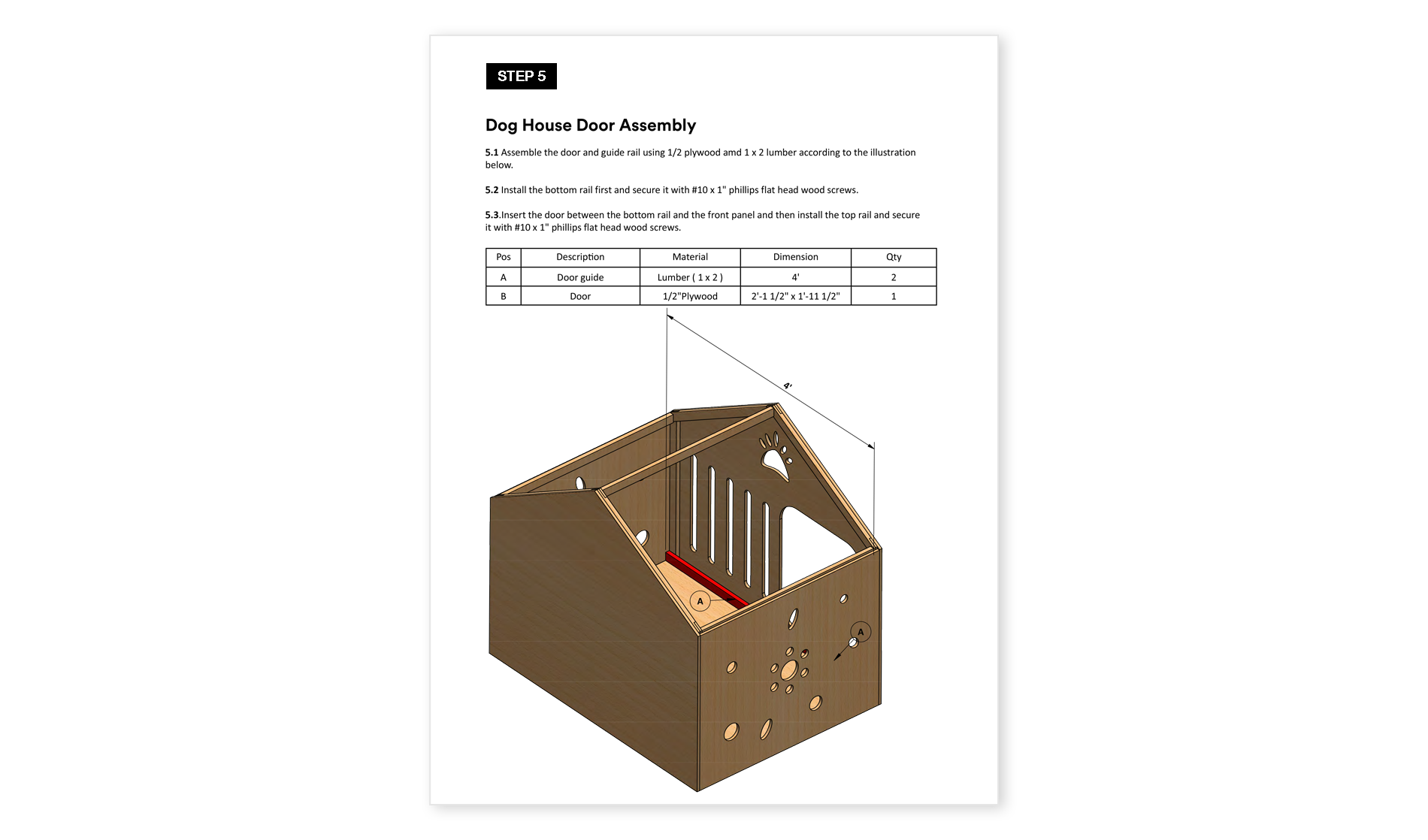 STEP 5

Dog House Door Assembly

5.1 Assemble the door and guide rail using 1/2 plywood amd 1 x 2 lumber according to the illustration below.

5.2 Install the bottom rail first and secure it with #10 x 1" phillips flat head wood screws.

5.3.Insert the door between the bottom rail and the front panel and then install the top rail and secure it with #10 x 1" phillips flat head wood screws.

| Pos | Description | Material | Dimension | Qty |
|---|---|---|---|---|
| A | Door guide | Lumber ( 1 x 2 ) | 4' | 2 |
| B | Door | 1/2"Plywood | 2'-1 1/2" x 1'-11 1/2" | 1 |

4'

A

A